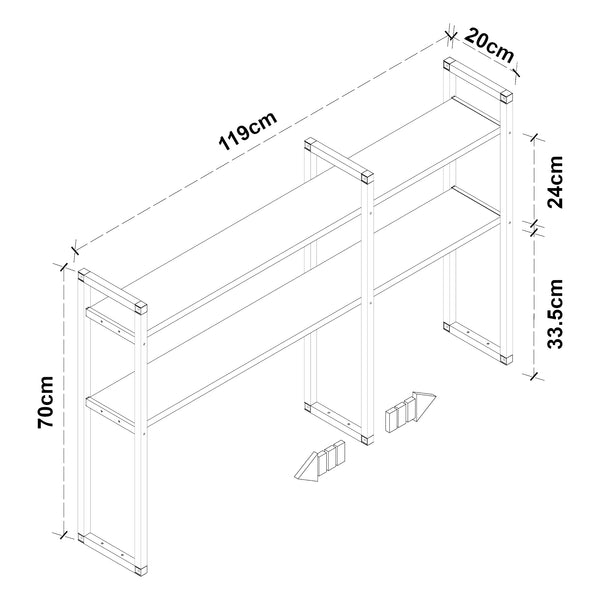 20cm
119cm
24cm
33.5cm
70cm