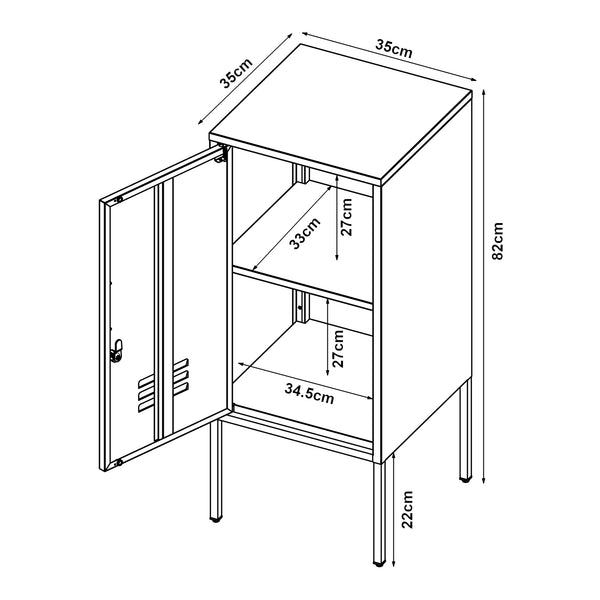 35cm
35cm
82cm
33cm
27cm
27cm
34.5cm
22cm