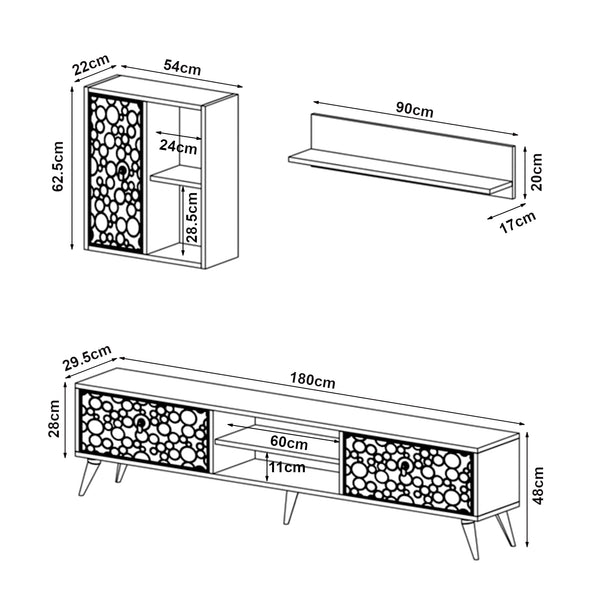 22cm
54cm
62.5cm
24cm
28.5cm
90cm
20cm
17cm
29.5cm
180cm
28cm
60cm
11cm
48cm