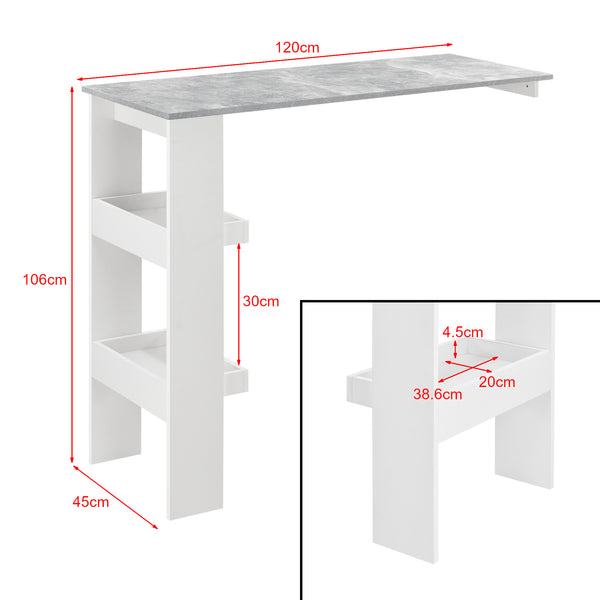 120cm

106cm

30cm

45cm

4.5cm

20cm

38.6cm