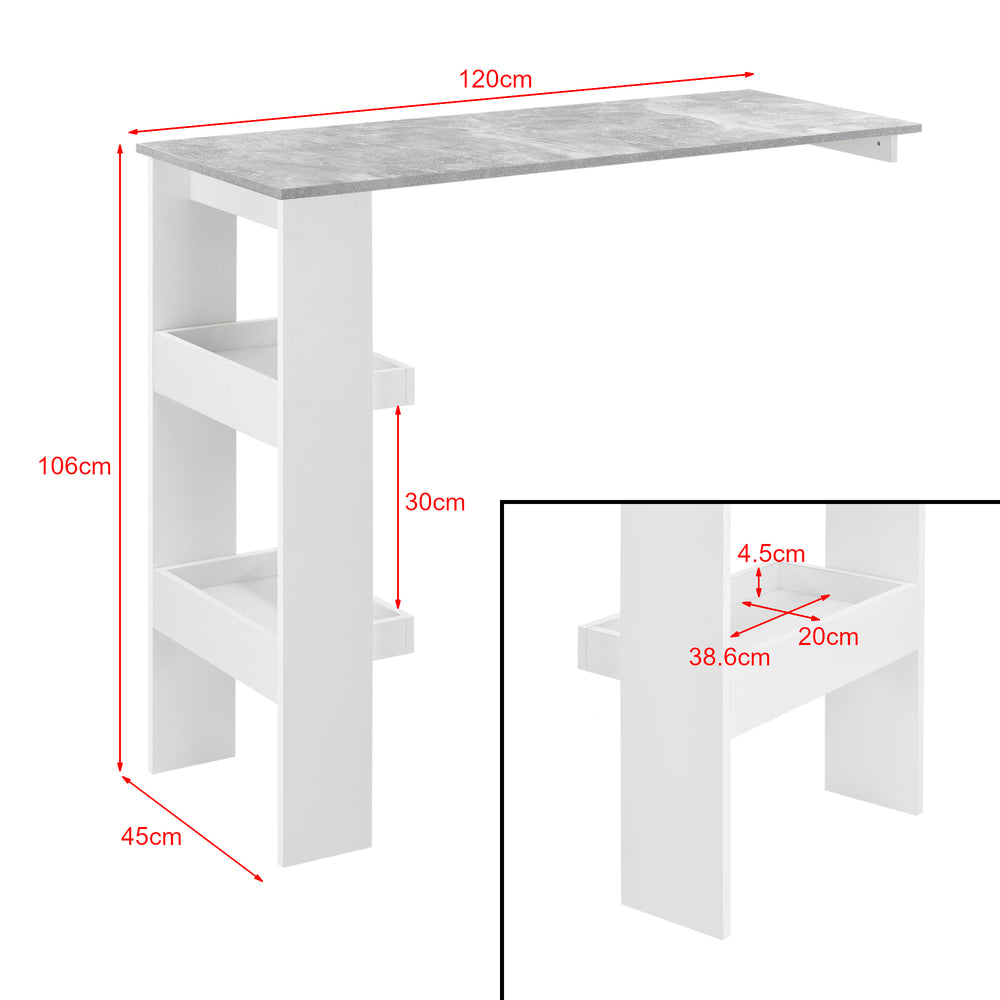 120cm
106cm
30cm
45cm
4.5cm
20cm
38.6cm