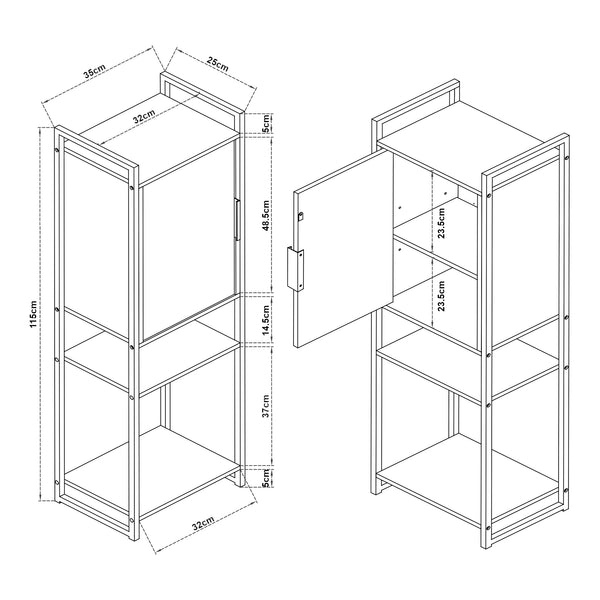 35cm
25cm
32cm
5cm
48.5cm
115cm
14.5cm
37cm
5cm
32cm
23.5cm
23.5cm