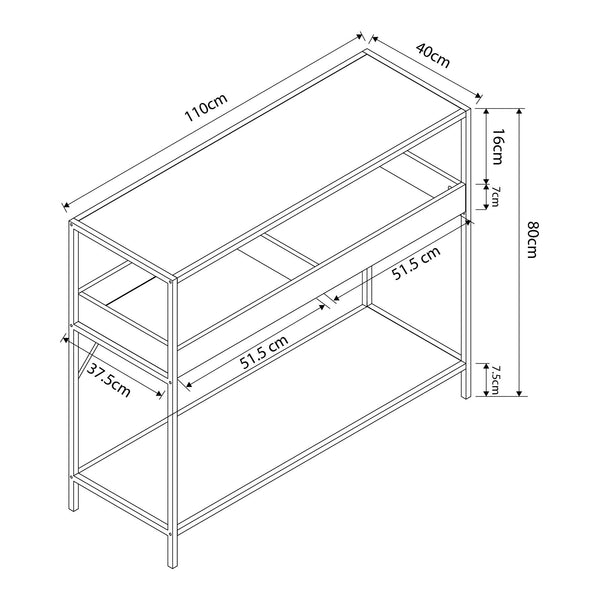 110cm
40cm
16cm
7cm
80cm
51.5 cm
51.5 cm
37.5cm
7.5cm