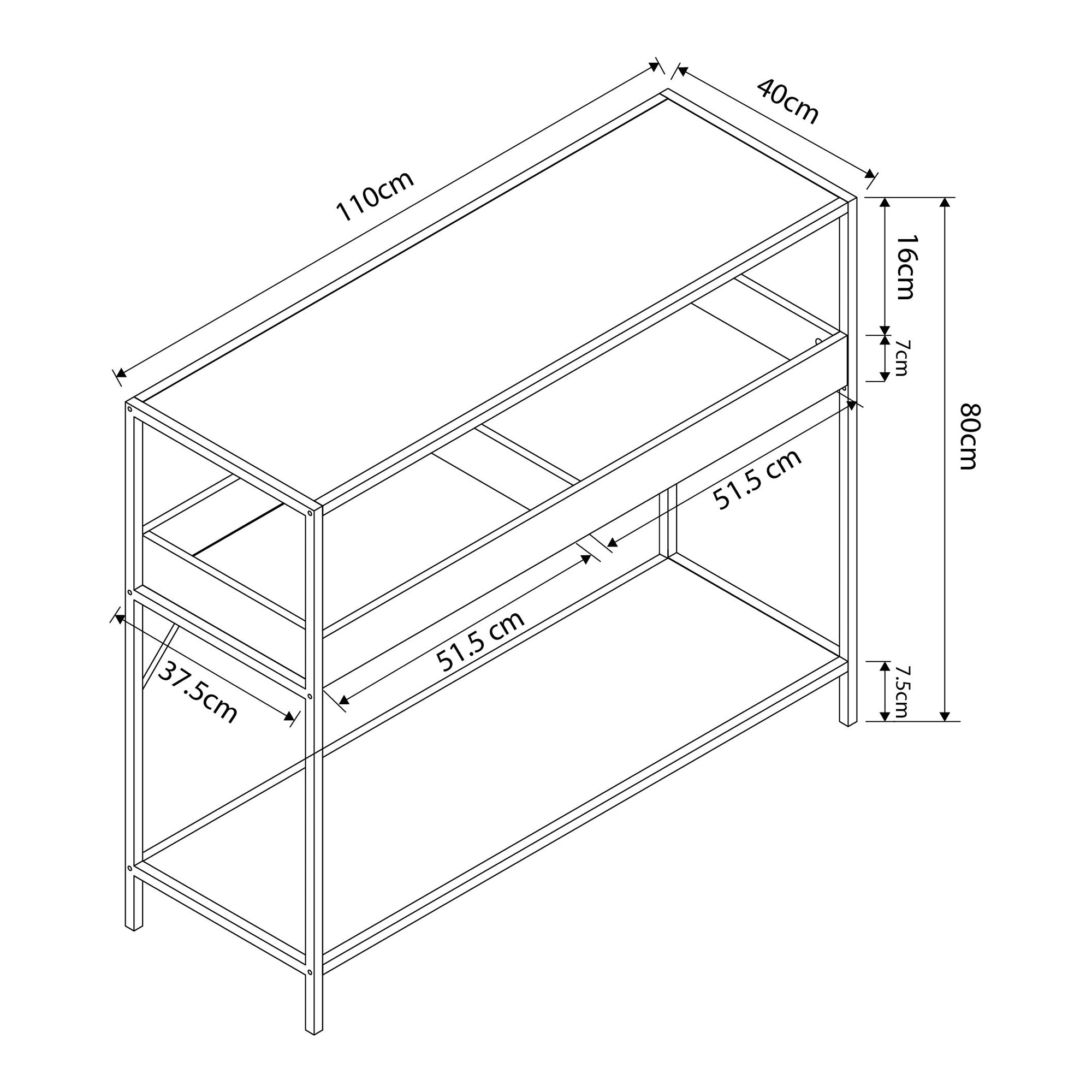 110cm

40cm

16cm

7cm

80cm

51.5 cm

51.5 cm

37.5cm

7.5cm