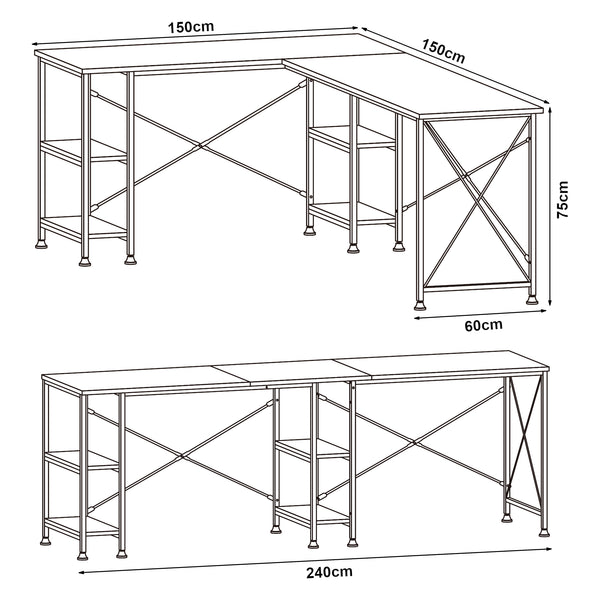 150cm
150cm
75cm
60cm
240cm