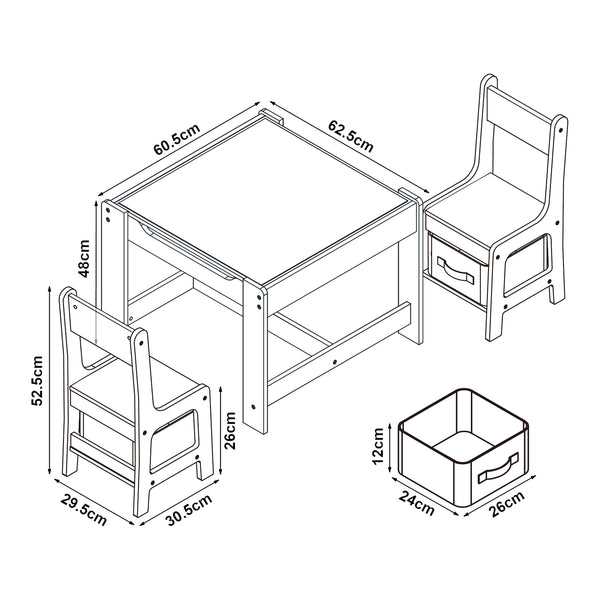 60.5cm
62.5cm
48cm
52.5cm
26cm
29.5cm
30.5cm
12cm
24cm
26cm